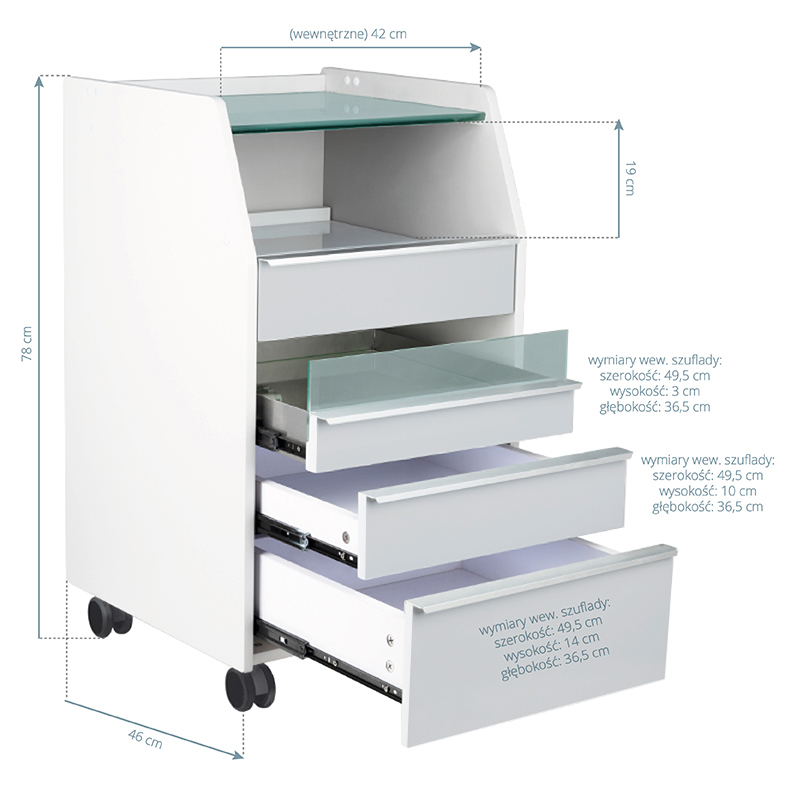 (wewnętrzne) 42 cm

19 cm

78 cm

wymiary wew. szuflady:
szerokość: 49,5 cm
wysokość: 3 cm
głębokość: 36,5 cm

wymiary wew. szuflady:
szerokość: 49,5 cm
wysokość: 10 cm
głębokość: 36,5 cm

wymiary wew. szuflady:
szerokość: 49,5 cm
wysokość: 14 cm
głębokość: 36,5 cm

46 cm